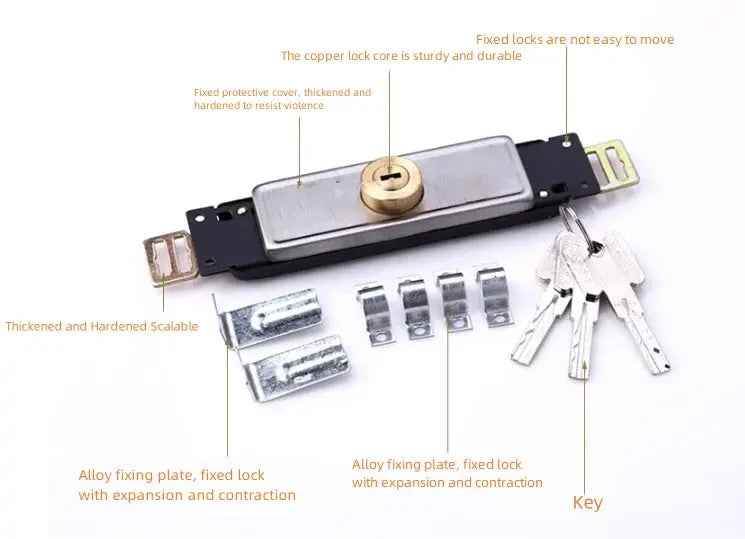 Fixed locks are not easy to move

The copper lock core is sturdy and durable

Fixed protective cover, thickened and hardened to resist violence.

Thickened and Hardened Scalable

Alloy fixing plate, fixed lock with expansion and contraction

Alloy fixing plate, fixed lock with expansion and contraction

Key